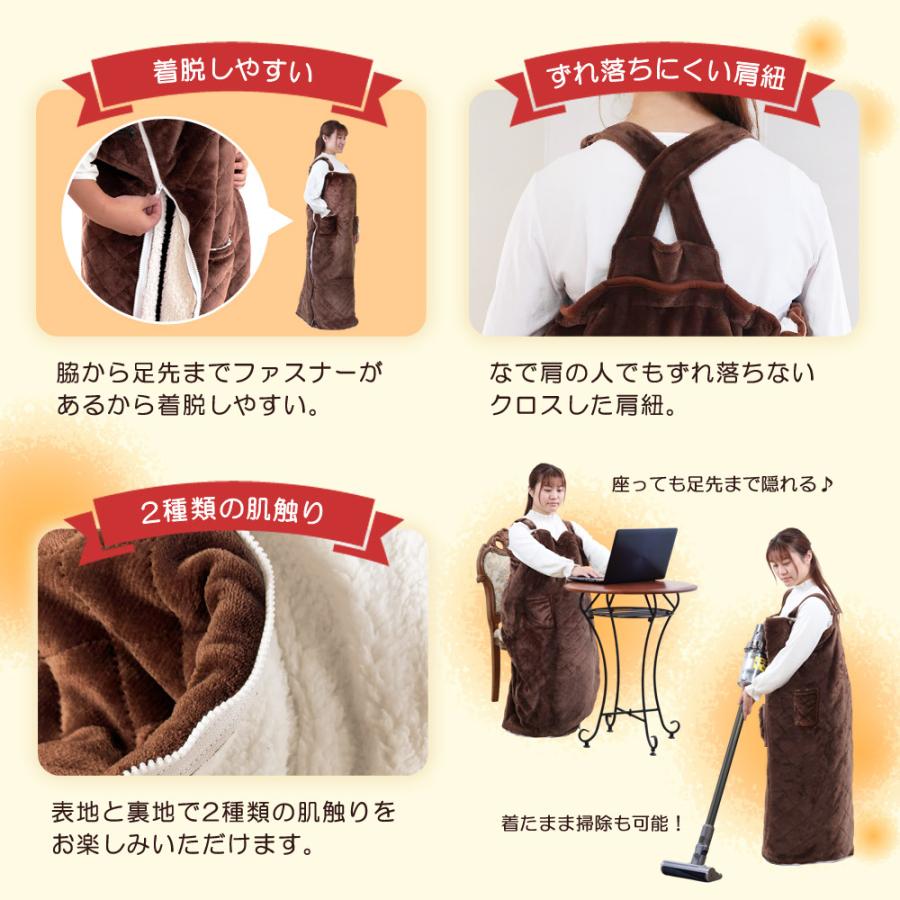 着脱しやすい

脇から足先までファスナーがあるから着脱しやすい。

ずれ落ちにくい肩紐

なで肩の人でもずれ落ちないクロスした肩紐。

2種類の肌触り

表地と裏地で2種類の肌触りをお楽しみいただけます。

座っても足先まで隠れる♪

着たまま掃除も可能！