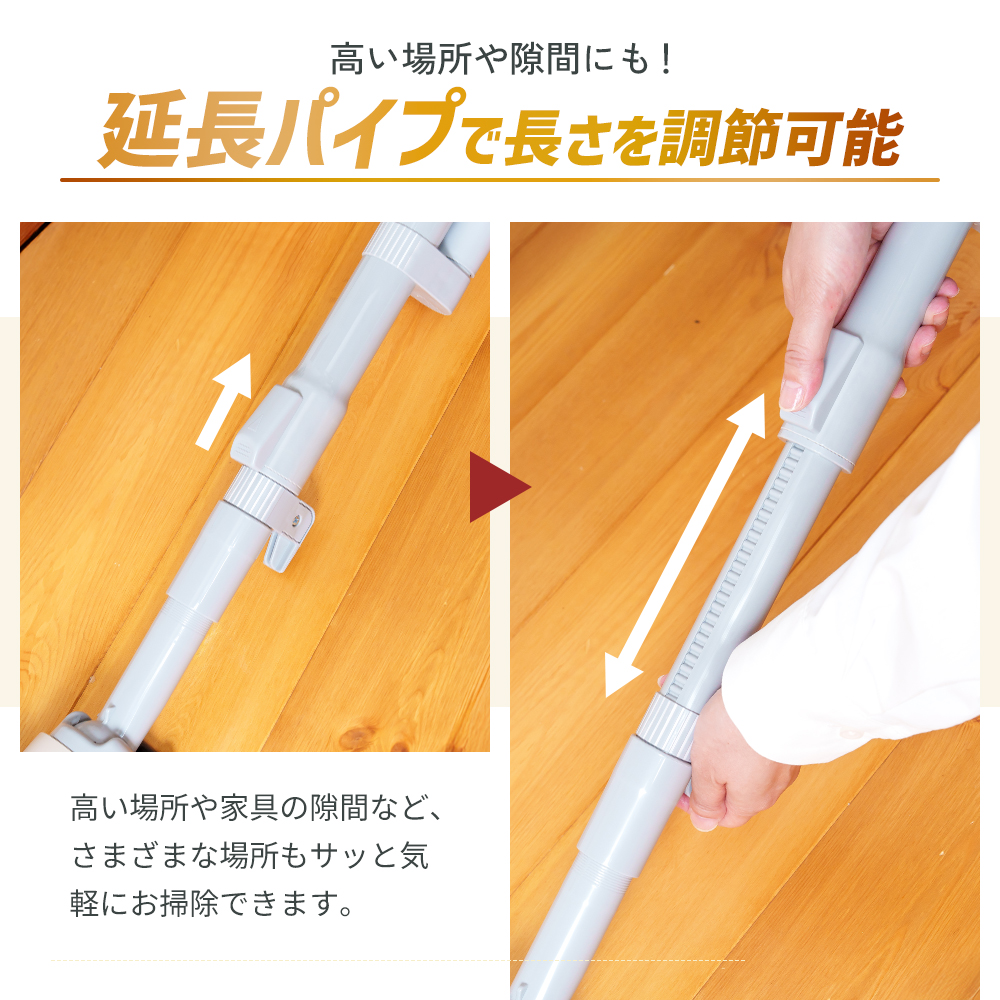 高い場所や隙間にも！

延長パイプで長さを調節可能

高い場所や家具の隙間など、さまざまな場所もサッと気軽にお掃除できます。