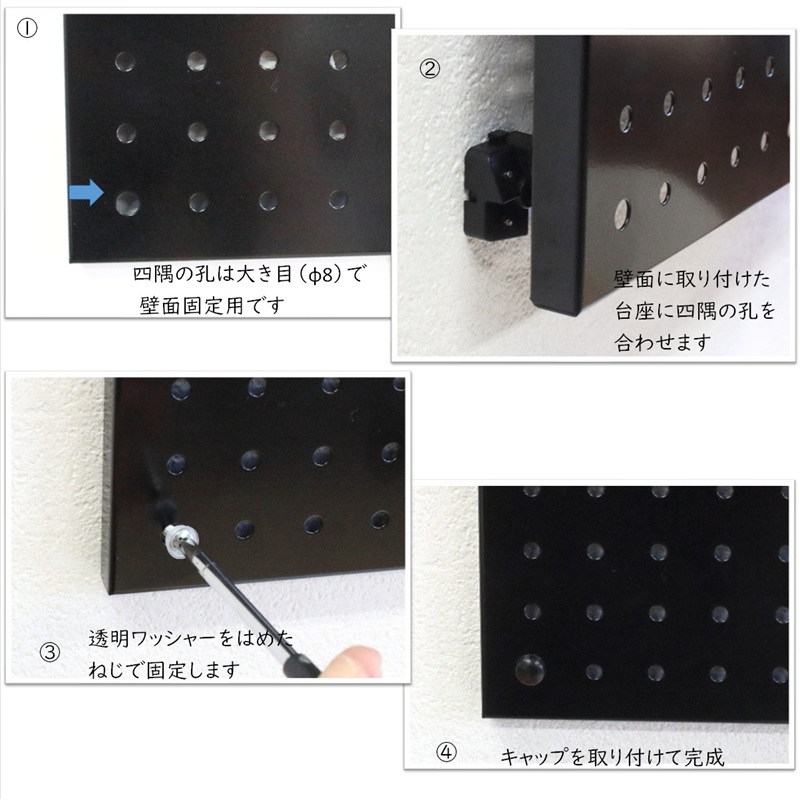 ①

四隅の孔は大き目（φ8）で壁面固定用です

②

壁面に取り付けた台座に四隅の孔を合わせます

③

透明ワッシャーをはめたねじで固定します

④

キャップを取り付けて完成