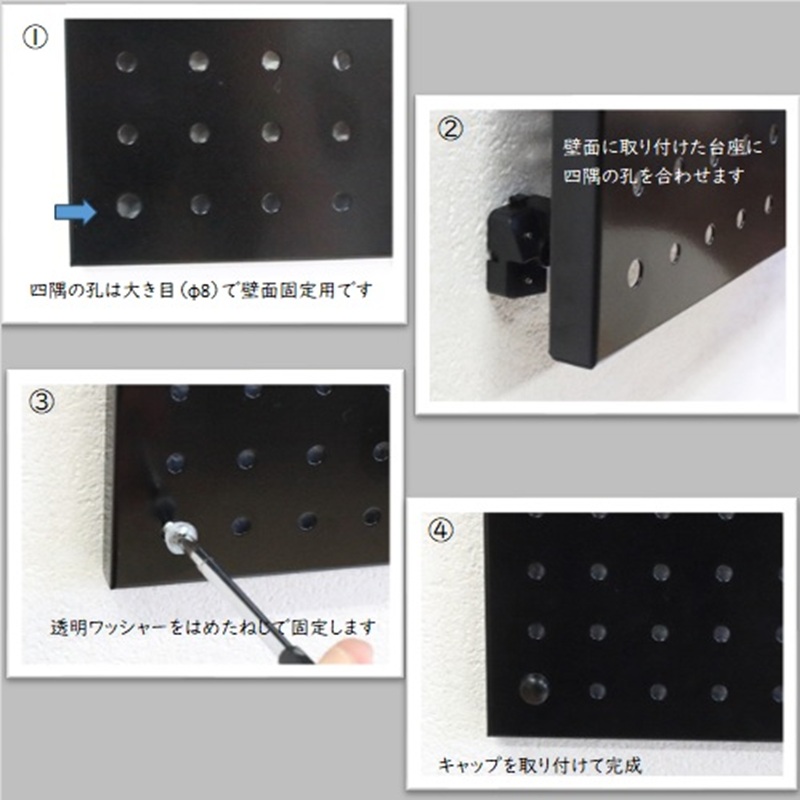 ①

四隅の孔は大き目(φ8)で壁面固定用です

②

壁面に取り付けた台座に四隅の孔を合わせます

③

透明ワッシャーをはめたねじで固定します

④

キャップを取り付けて完成