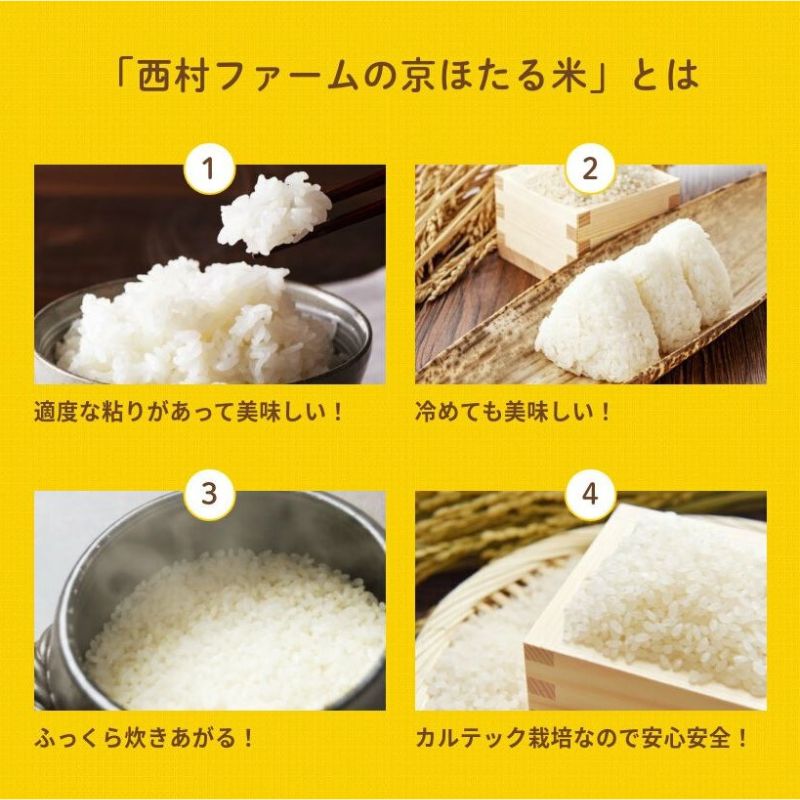 「西村ファームの京ほたる米」とは

1

適度な粘りがあって美味しい！

2

冷めても美味しい！

3

ふっくら炊きあがる！

4

カルテック栽培なので安心安全！