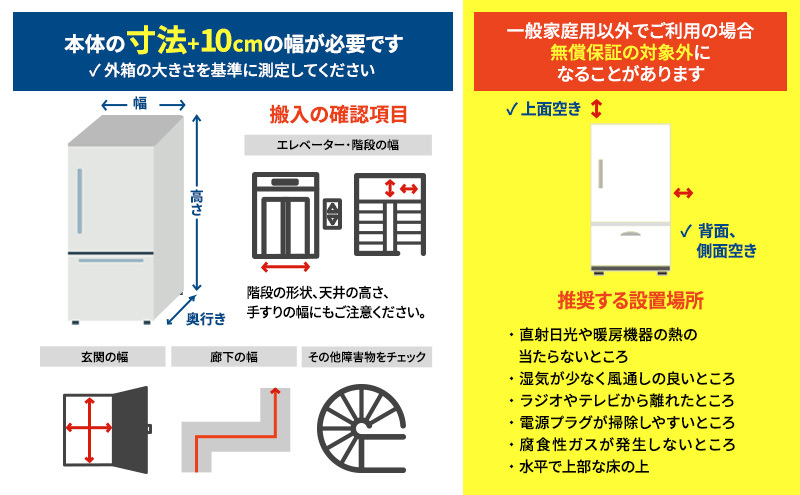 本体の寸法+10cmの幅が必要です
✓ 外箱の大きさを基準に測定してください

幅
高さ
奥行き

搬入の確認項目

エレベーター・階段の幅

階段の形状、天井の高さ、手すりの幅にもご注意ください。

玄関の幅

廊下の幅

その他障害物をチェック

一般家庭用以外でご利用の場合
無償保証の対象外に
なることがあります

✓ 上面空き

✓ 背面、側面空き

推奨する設置場所

・直射日光や暖房機器の熱の当たらないところ
・湿気が少なく風通しの良いところ
・ラジオやテレビから離れたところ
・電源プラグが掃除しやすいところ
・腐食性ガスが発生しないところ
・水平で上部な床の上