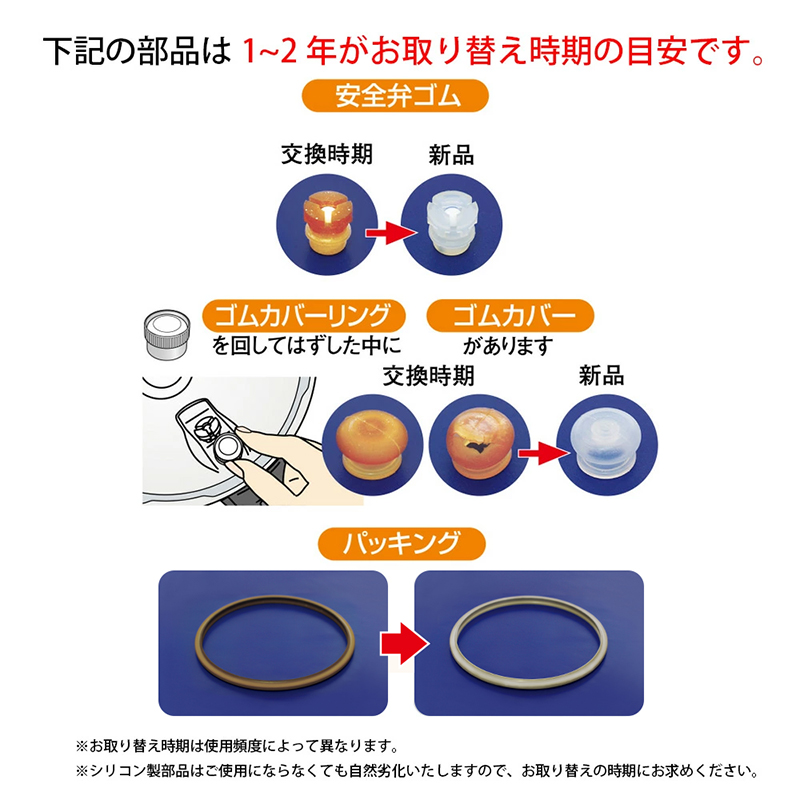 下記の部品は 1~2 年がお取り替え時期の目安です。

安全弁ゴム

交換時期

新品

ゴムカバーリング
を回してはずした中に

ゴムカバー
があります

交換時期

新品

パッキング

※お取り替え時期は使用頻度によって異なります。
※シリコン製部品はご使用にならなくても自然劣化いたしますので、お取り替えの時期にお求めください。