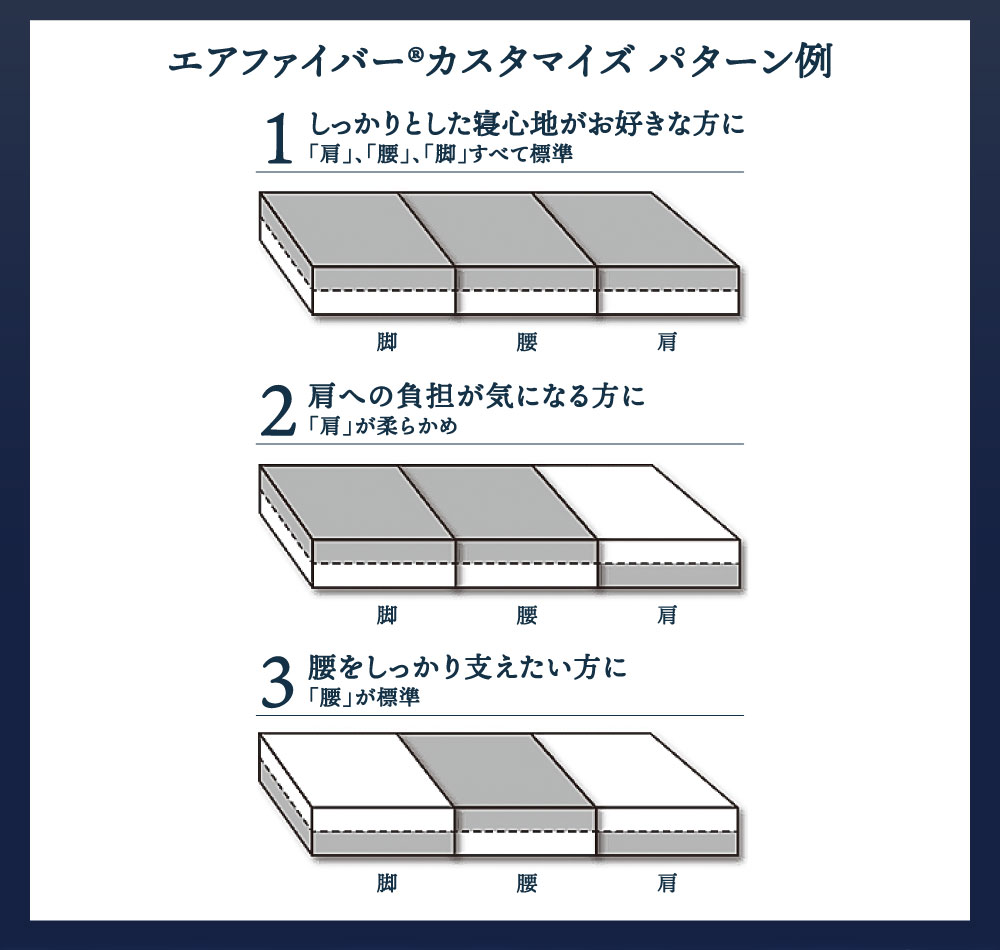 エアファイバー®カスタマイズ パターン例

1 しっかりとした寝心地がお好きな方に
「肩」、「腰」、「脚」すべて標準

脚 腰 肩

2 肩への負担が気になる方に
「肩」が柔らかめ

脚 腰 肩

3 腰をしっかり支えたい方に
「腰」が標準

脚 腰 肩