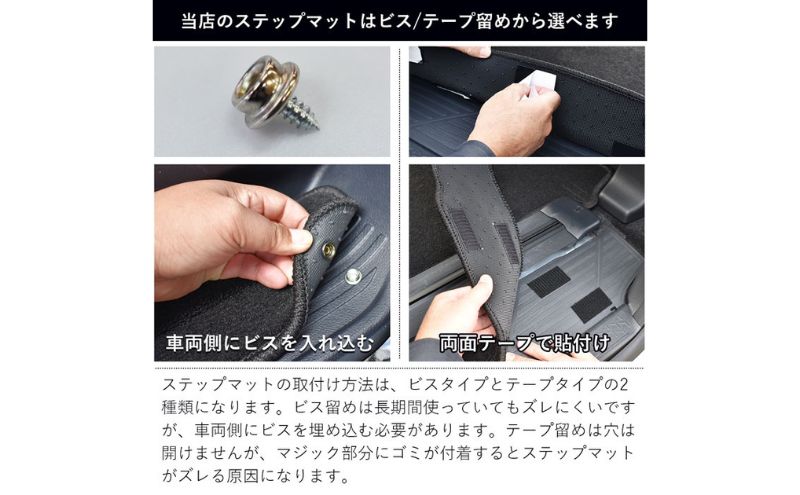 当店のステップマットはビス/テープ留めから選べます

車両側にビスを入れ込む

両面テープで貼付け

ステップマットの取付け方法は、ビスタイプとテープタイプの2種類になります。ビス留めは長期間使っていてもズレにくいですが、車両側にビスを埋め込む必要があります。テープ留めは穴は開けませんが、マジック部分にゴミが付着するとステップマットがズレる原因になります。