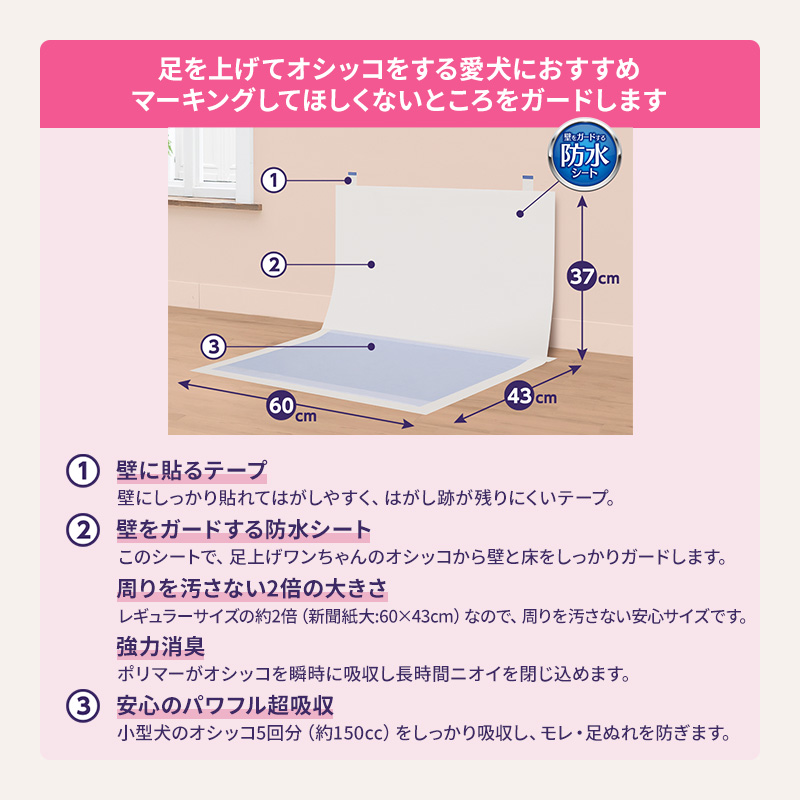 足を上げてオシッコをする愛犬におすすめ
マーキングしてほしくないところをガードします

壁をガードする
防水
シート

①
②
③
37cm
60cm
43cm

① 壁に貼るテープ
壁にしっかり貼れてはがしやすく、はがし跡が残りにくいテープ。

② 壁をガードする防水シート
このシートで、足上げワンちゃんのオシッコから壁と床をしっかりガードします。

周りを汚さない2倍の大きさ
レギュラーサイズの約2倍（新聞紙大:60×43cm）なので、周りを汚さない安心サイズです。

強力消臭
ポリマーがオシッコを瞬時に吸収し長時間ニオイを閉じ込めます。

③ 安心のパワフル超吸収
小型犬のオシッコ5回分（約150cc）をしっかり吸収し、モレ・足ぬれを防ぎます。