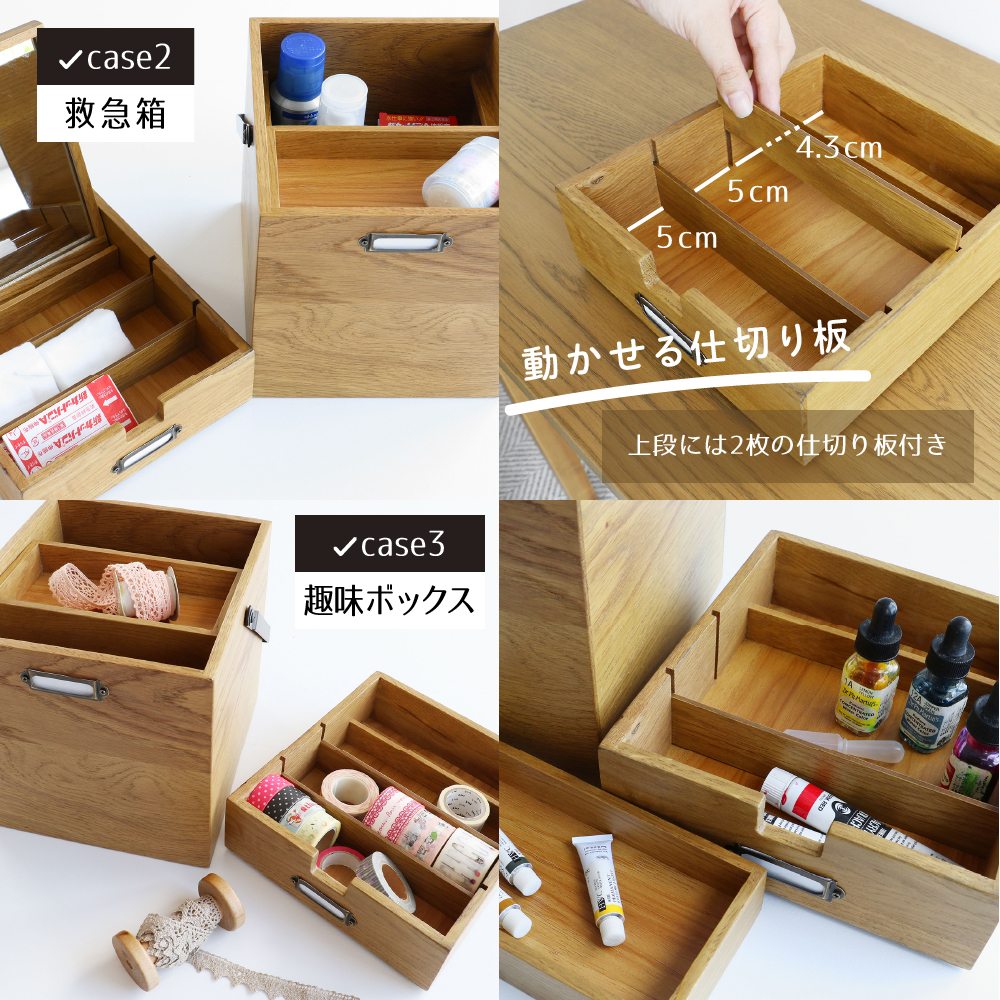 ✓case2
救急箱

4.3cm
5cm
5cm
動かせる仕切り板
上段には2枚の仕切り板付き

✓case3
趣味ボックス