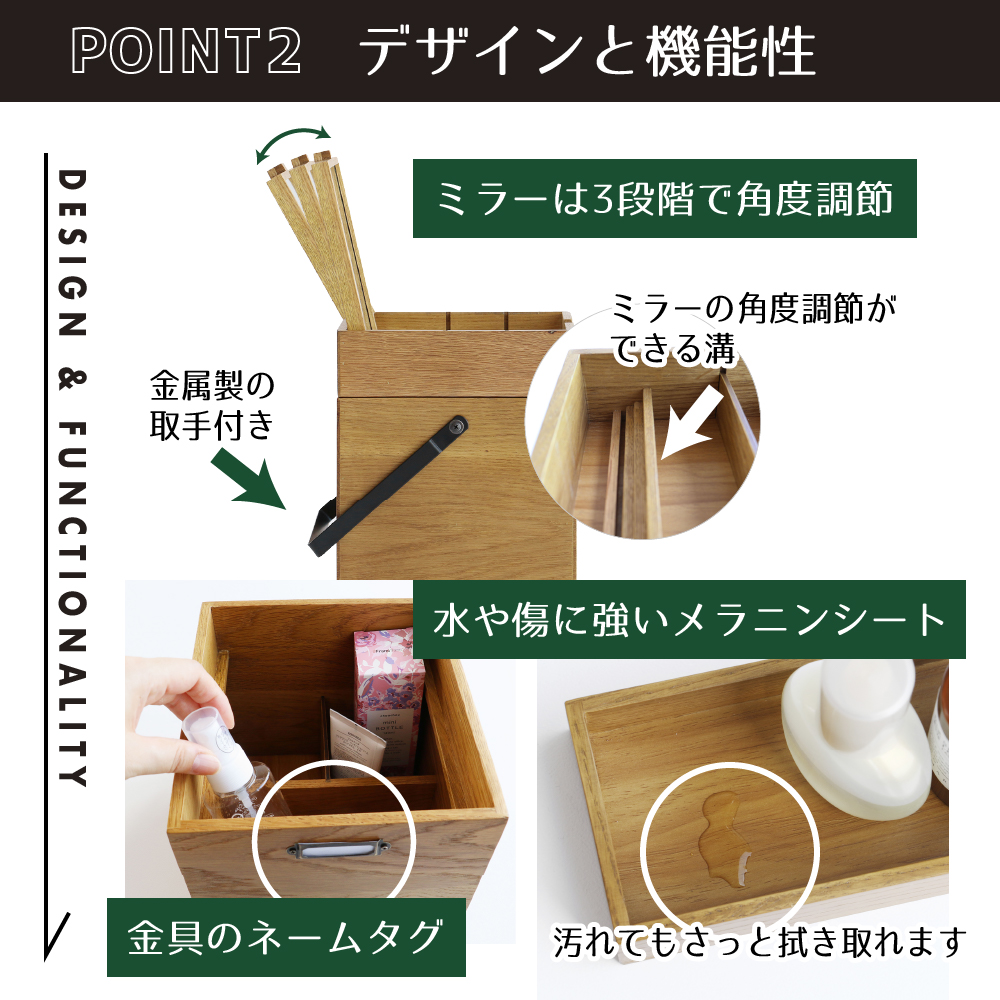 POINT2 デザインと機能性

DESIGN & FUNCTIONALITY

ミラーは3段階で角度調節

ミラーの角度調節ができる溝

金属製の取手付き

水や傷に強いメラニンシート

金具のネームタグ

汚れてもさっと拭き取れます