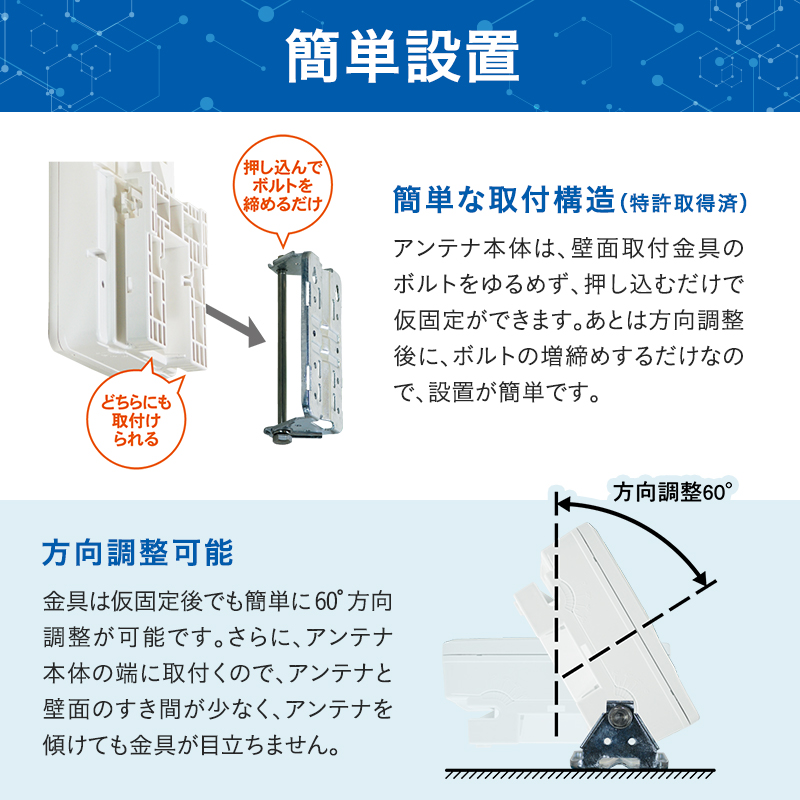 簡単設置

押し込んでボルトを締めるだけ

どちらにも取付けられる

簡単な取付構造(特許取得済)

アンテナ本体は、壁面取付金具のボルトをゆるめず、押し込むだけで仮固定ができます。あとは方向調整後に、ボルトの増締めするだけなので、設置が簡単です。

方向調整60°

方向調整可能

金具は仮固定後でも簡単に60°方向調整が可能です。さらに、アンテナ本体の端に取付くので、アンテナと壁面のすき間が少なく、アンテナを傾けても金具が目立ちません。