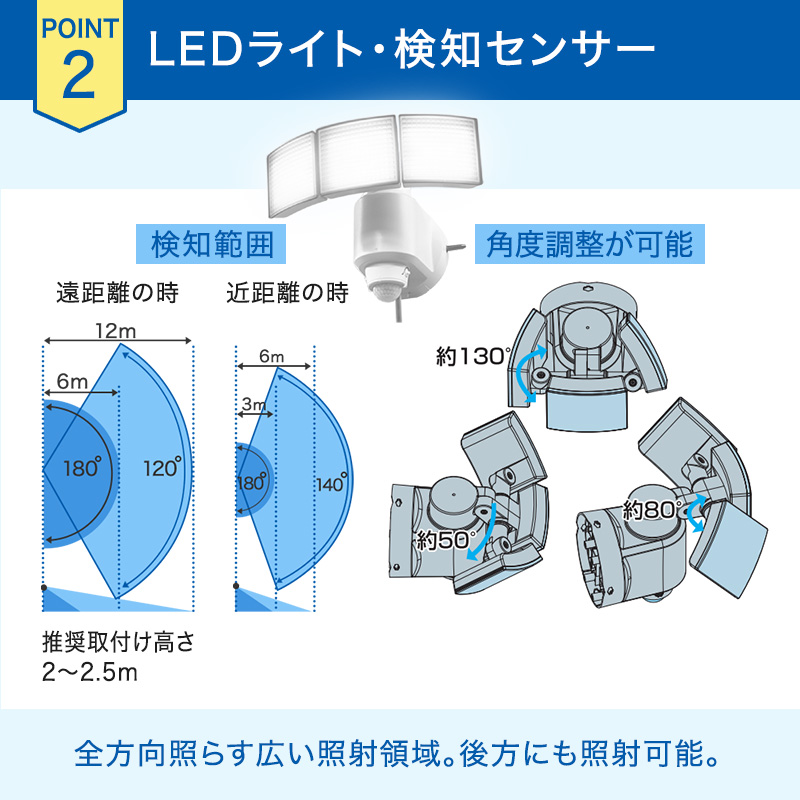 POINT 2

LEDライト・検知センサー

検知範囲

遠距離の時

12m

6m

180°

120°

近距離の時

6m

3m

180°

140°

推奨取付け高さ 2～2.5m

角度調整が可能

約130°

約50°

約80°

全方向照らす広い照射領域。後方にも照射可能。