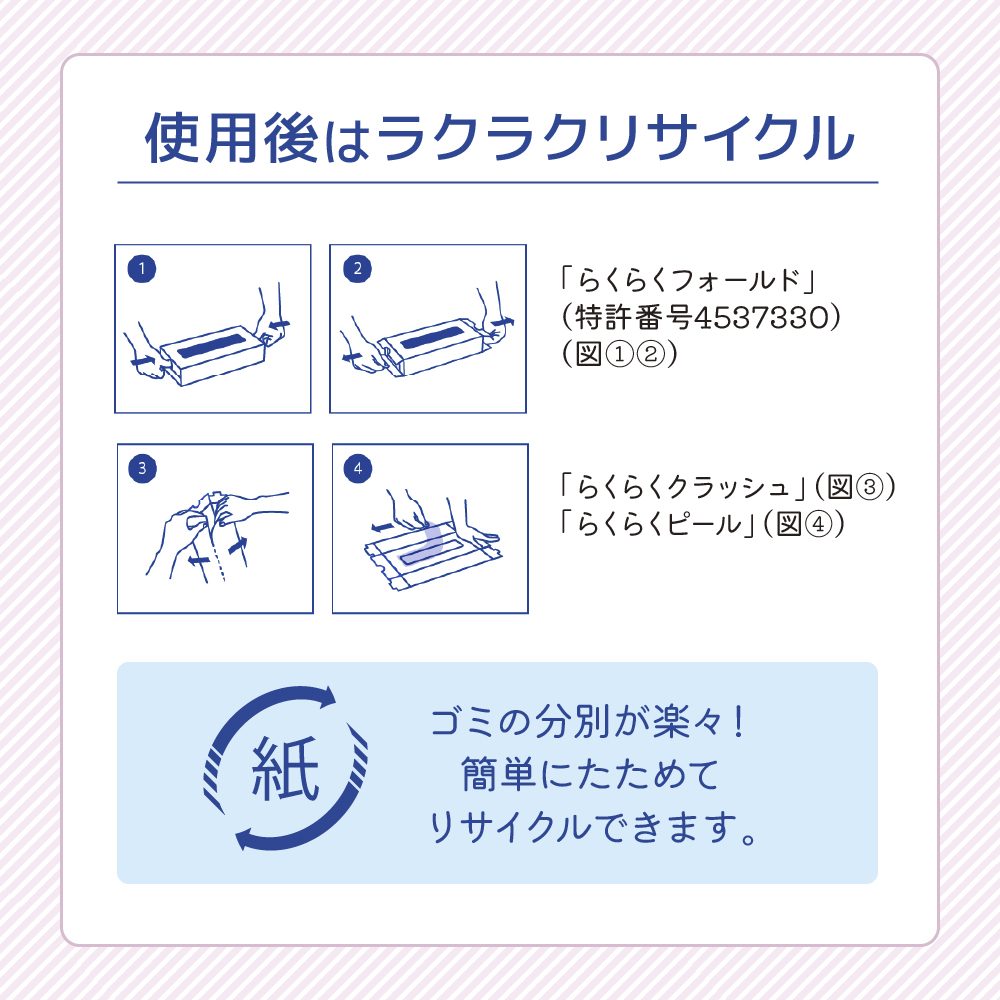 使用後はラクラクリサイクル

1

2

「らくらくフォールド」
（特許番号4537330）
（図①②）

3

4

「らくらくクラッシュ」（図③）
「らくらくピール」（図④）

紙

ゴミの分別が楽々！
簡単にたためて
リサイクルできます。