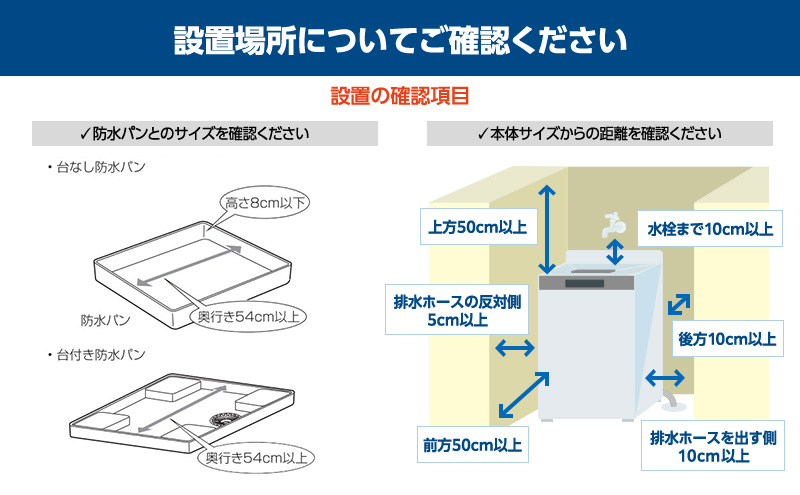 設置場所についてご確認ください

設置の確認項目

✓防水パンとのサイズを確認ください

・台なし防水パン

高さ8cm以下

防水パン

奥行き54cm以上

・台付き防水パン

奥行き54cm以上

✓本体サイズからの距離を確認ください

上方50cm以上

水栓まで10cm以上

排水ホースの反対側 5cm以上

後方10cm以上

前方50cm以上

排水ホースを出す側 10cm以上