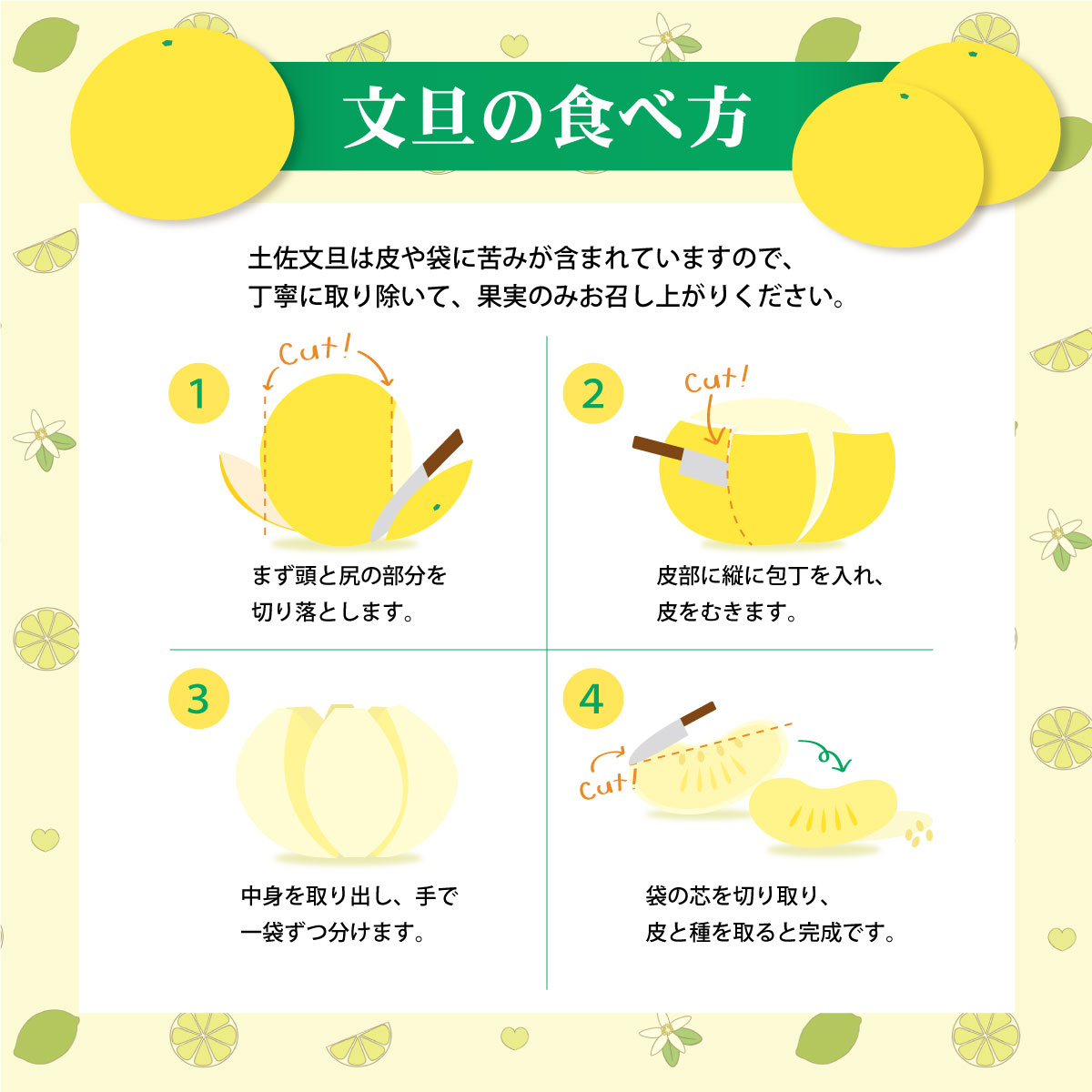 文旦の食べ方

土佐文旦は皮や袋に苦みが含まれていますので、丁寧に取り除いて、果実のみお召し上がりください。

1

Cut!

まず頭と尻の部分を切り落とします。

2

Cut!

皮部に縦に包丁を入れ、皮をむきます。

3

中身を取り出し、手で一袋ずつ分けます。

4

Cut!

袋の芯を切り取り、皮と種を取ると完成です。