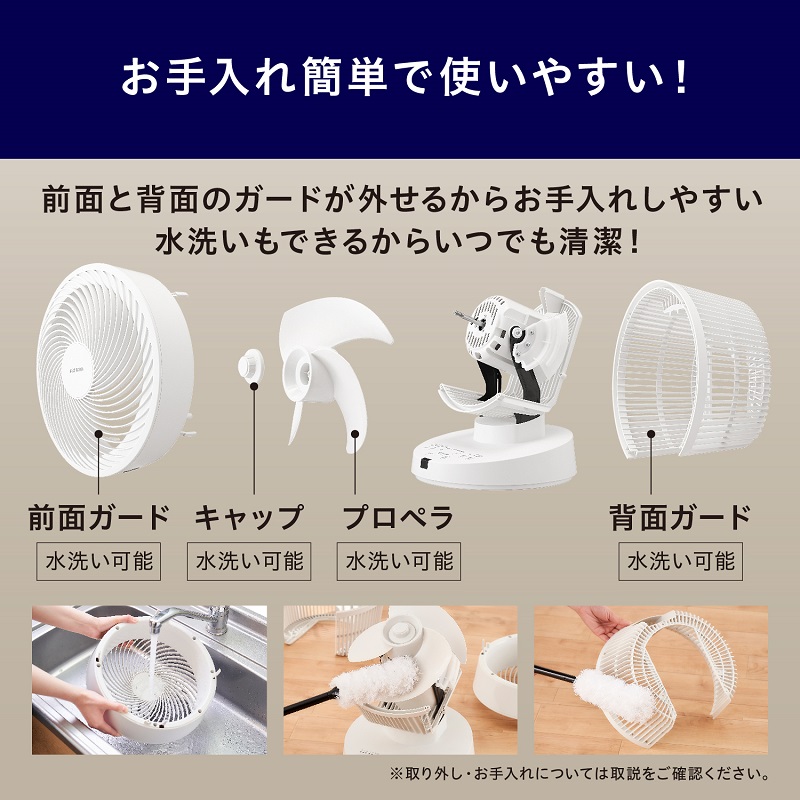 お手入れ簡単で使いやすい！

前面と背面のガードが外せるからお手入れしやすい
水洗いもできるからいつでも清潔！

前面ガード
水洗い可能

キャップ
水洗い可能

プロペラ
水洗い可能

背面ガード
水洗い可能

※取り外し・お手入れについては取説をご確認ください。