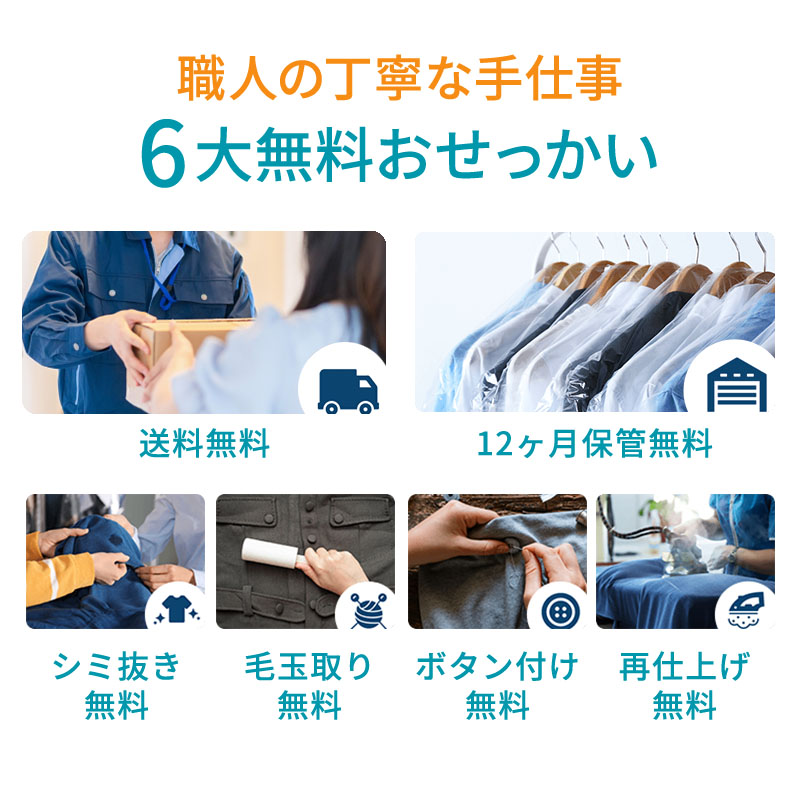 職人の丁寧な手仕事
6大無料おせっかい

送料無料

12ヶ月保管無料

シミ抜き
無料

毛玉取り
無料

ボタン付け
無料

再仕上げ
無料