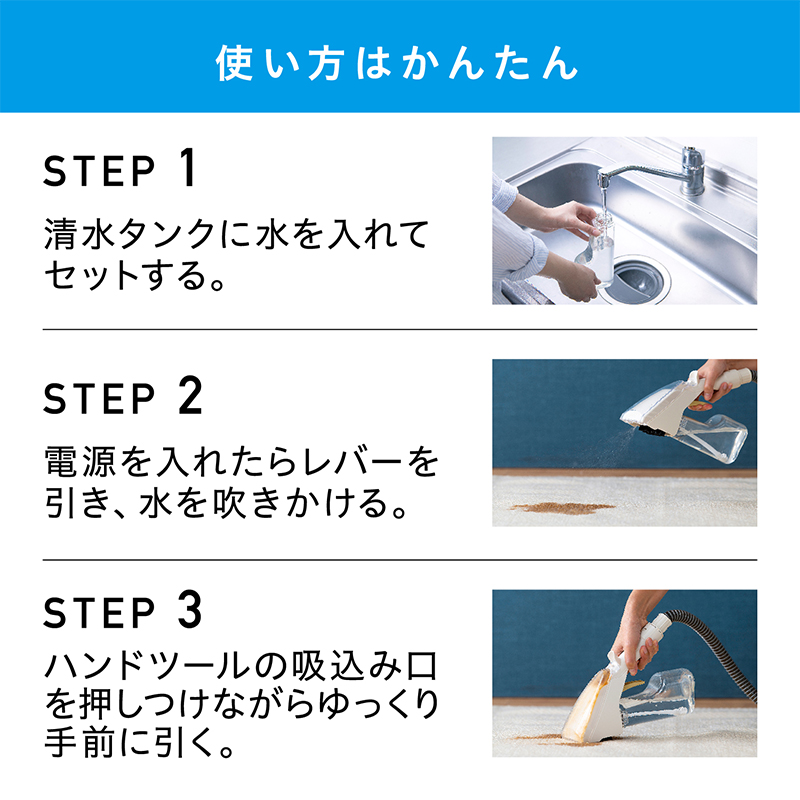 使い方はかんたん

STEP 1

清水タンクに水を入れてセットする。

STEP 2

電源を入れたらレバーを引き、水を吹きかける。

STEP 3

ハンドツールの吸込み口を押しつけながらゆっくり手前に引く。