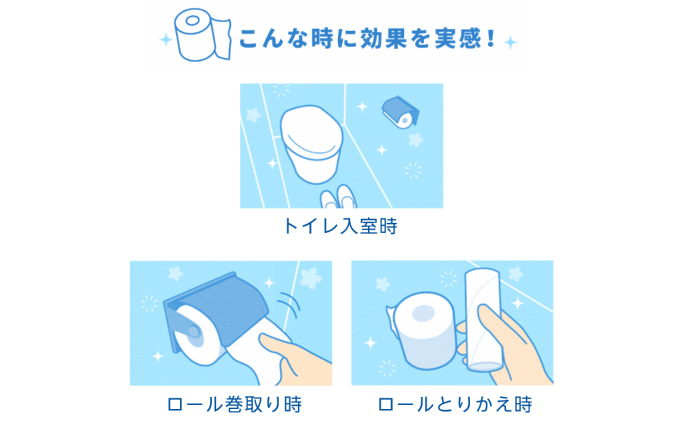 こんな時に効果を実感！

トイレ入室時

ロール巻取り時

ロールとりかえ時