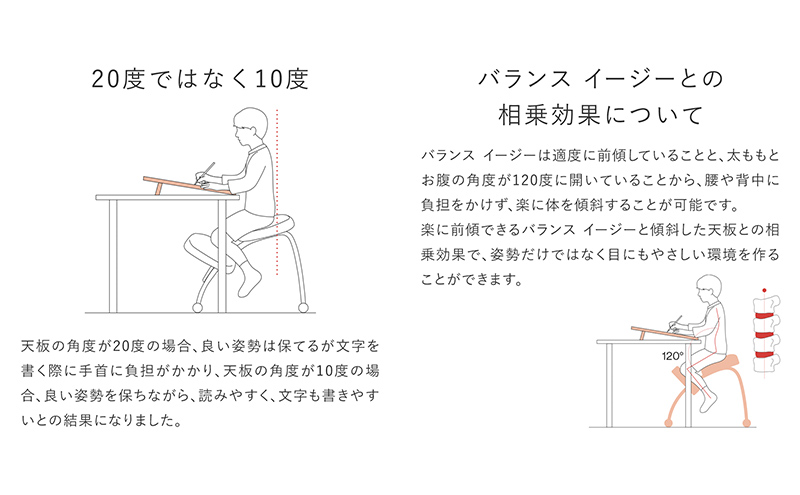 20度ではなく10度

天板の角度が20度の場合、良い姿勢は保てるが文字を書く際に手首に負担がかかり、天板の角度が10度の場合、良い姿勢を保ちながら、読みやすく、文字も書きやすいとの結果になりました。

バランス イージーとの相乗効果について

バランス イージーは適度に前傾していることと、太ももとお腹の角度が120度に開いていることから、腰や背中に負担をかけず、楽に体を傾斜することが可能です。
楽に前傾できるバランス イージーと傾斜した天板との相乗効果で、姿勢だけではなく目にもやさしい環境を作ることができます。

120°