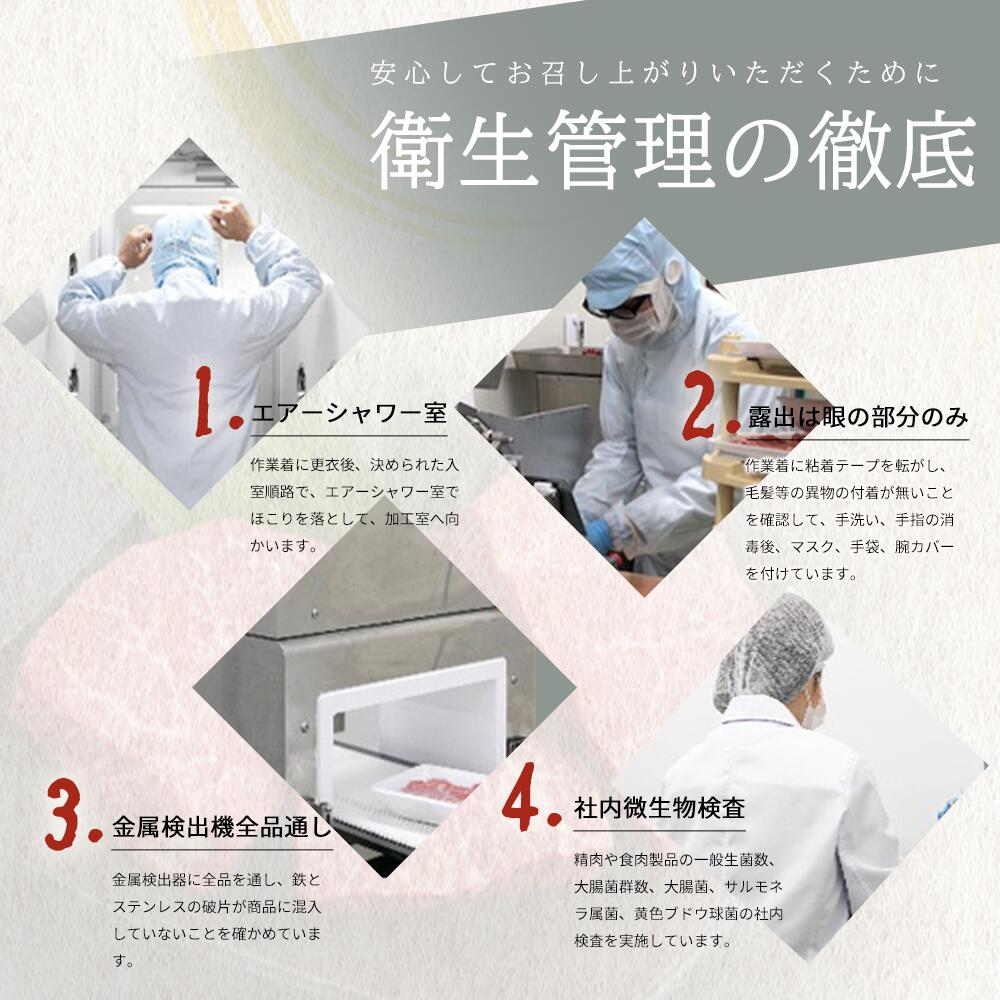 安心してお召し上がりいただくために

衛生管理の徹底

1. エアーシャワー室

作業着に更衣後、決められた入室順路で、エアーシャワー室でほこりを落として、加工室へ向かいます。

2. 露出は眼の部分のみ

作業着に粘着テープを転がし、毛髪等の異物の付着が無いことを確認して、手洗い、手指の消毒後、マスク、手袋、腕カバーを付けています。

3. 金属検出機全品通し

金属検出器に全品を通し、鉄とステンレスの破片が商品に混入していないことを確かめています。

4. 社内微生物検査

精肉や食肉製品の一般生菌数、大腸菌群数、大腸菌、サルモネラ属菌、黄色ブドウ球菌の社内検査を実施しています。