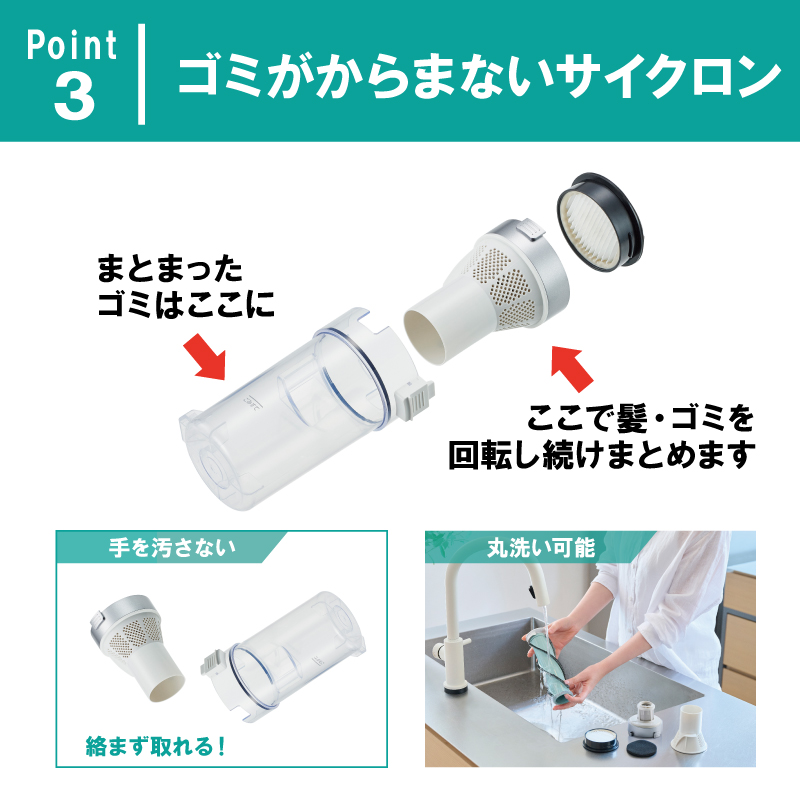 Point 3 ゴミがからまないサイクロン

まとまった
ゴミはここに

ここで髪・ゴミを
回転し続けまとめます

手を汚さない

絡まず取れる！

丸洗い可能