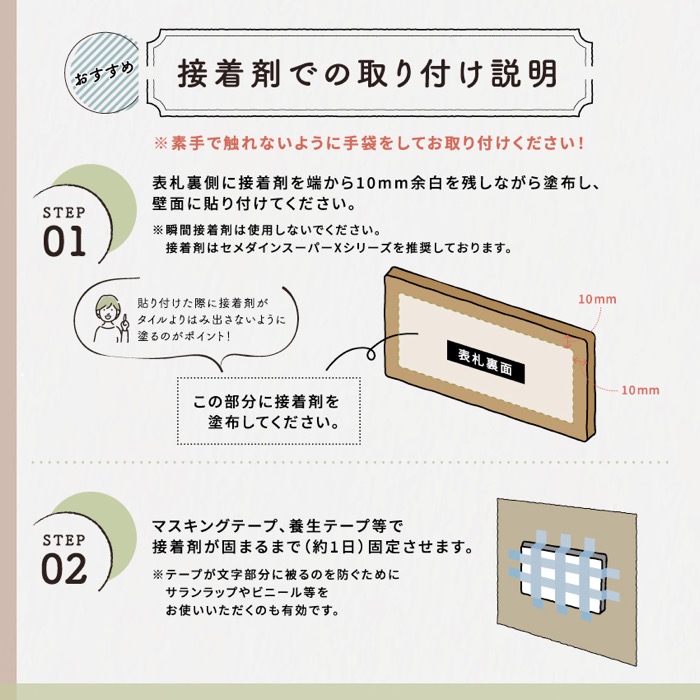 おすすめ

接着剤での取り付け説明

※素手で触れないように手袋をしてお取り付けください！

STEP 01

表札裏側に接着剤を端から10mm余白を残しながら塗布し、壁面に貼り付けてください。

※瞬間接着剤は使用しないでください。
接着剤はセメダインスーパーXシリーズを推奨しております。

貼り付けた際に接着剤がタイルよりはみ出さないように塗るのがポイント！

この部分に接着剤を塗布してください。

表札裏面

10mm

10mm

STEP 02

マスキングテープ、養生テープ等で接着剤が固まるまで（約1日）固定させます。

※テープが文字部分に被るのを防ぐためにサランラップやビニール等をお使いいただくのも有効です。