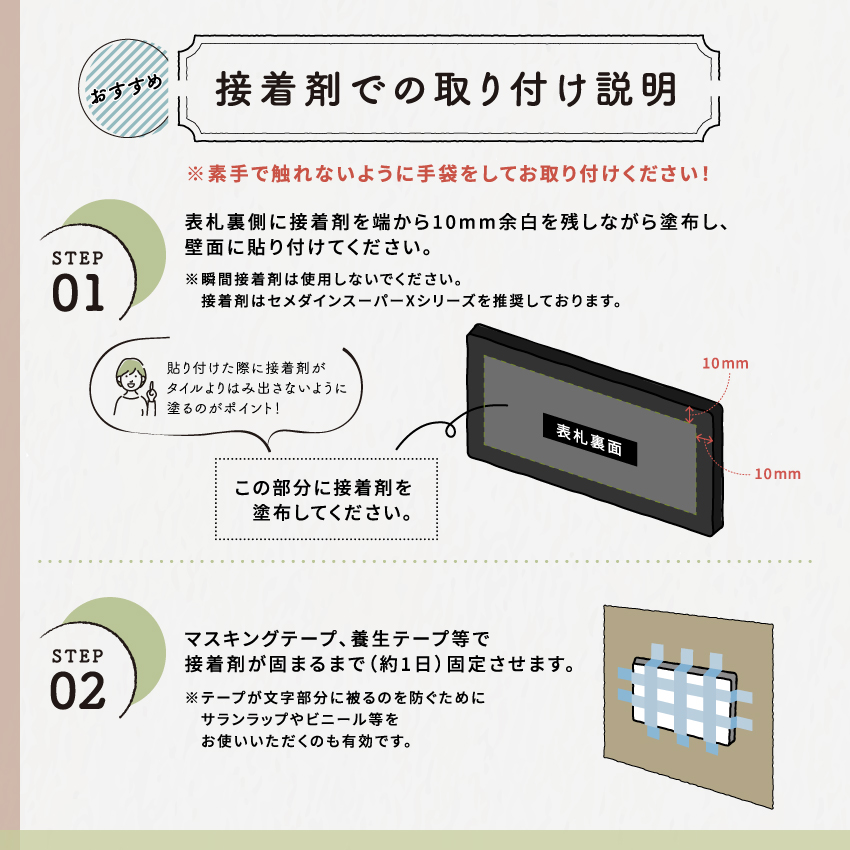 おすすめ

接着剤での取り付け説明

※素手で触れないように手袋をしてお取り付けください！

STEP 01

表札裏側に接着剤を端から10mm余白を残しながら塗布し、壁面に貼り付けてください。

※瞬間接着剤は使用しないでください。
接着剤はセメダインスーパーXシリーズを推奨しております。

貼り付けた際に接着剤がタイルよりはみ出さないように塗るのがポイント！

この部分に接着剤を塗布してください。

表札裏面

10mm

10mm

STEP 02

マスキングテープ、養生テープ等で接着剤が固まるまで（約1日）固定させます。

※テープが文字部分に被るのを防ぐためにサランラップやビニール等をお使いいただくのも有効です。