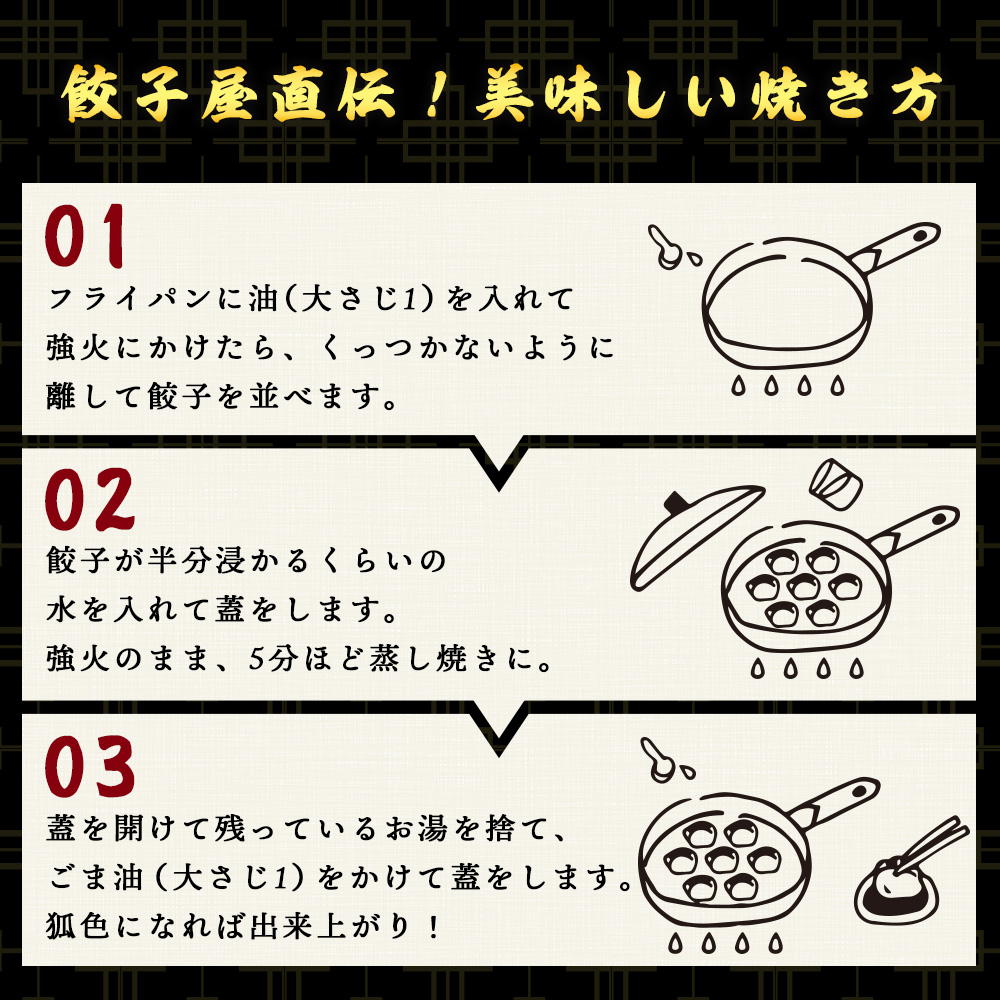 餃子屋直伝！美味しい焼き方

01
フライパンに油(大さじ1)を入れて
強火にかけたら、くっつかないように
離して餃子を並べます。

02
餃子が半分浸かるくらいの
水を入れて蓋をします。
強火のまま、5分ほど蒸し焼きに。

03
蓋を開けて残っているお湯を捨て、
ごま油(大さじ1)をかけて蓋をします。
狐色になれば出来上がり！