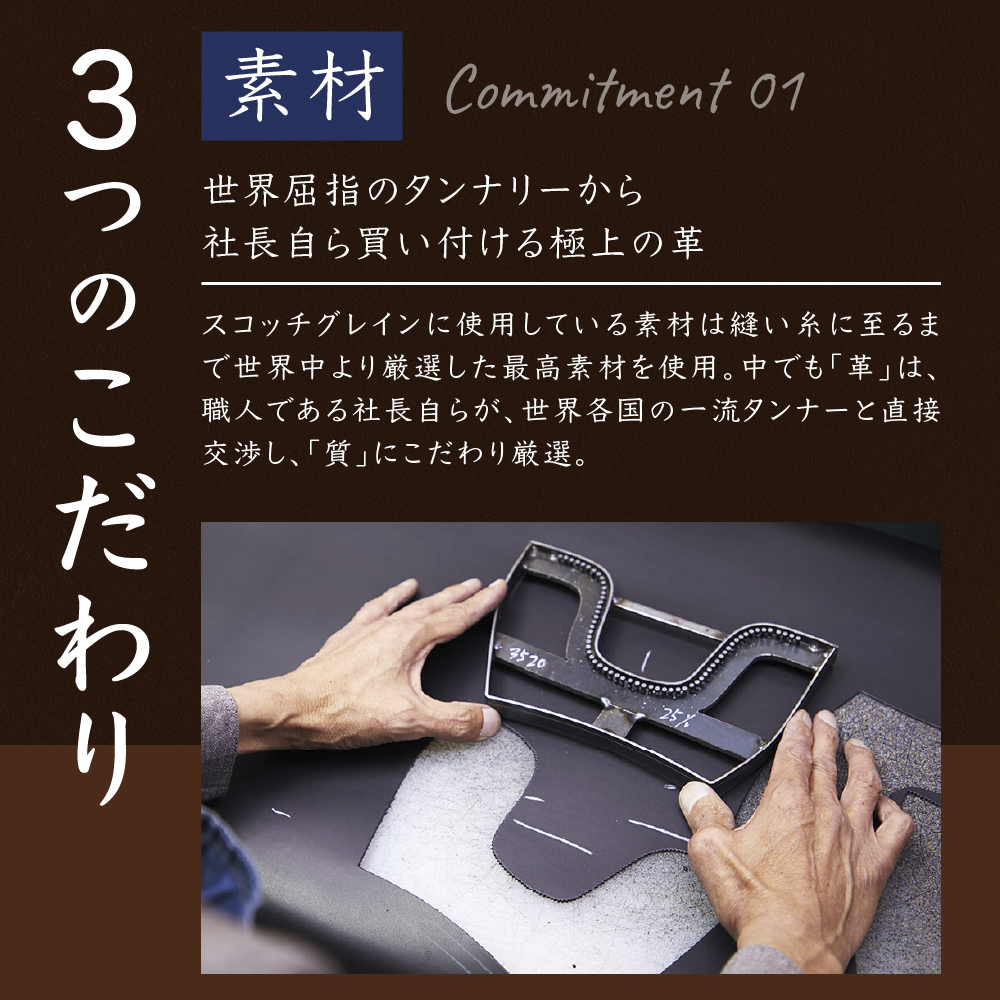 3つのこだわり

素材

Commitment 01

世界屈指のタンナリーから
社長自ら買い付ける極上の革

スコッチグレインに使用している素材は縫い糸に至るまで世界中より厳選した最高素材を使用。中でも「革」は、職人である社長自らが、世界各国の一流タンナーと直接交渉し、「質」にこだわり厳選。

3520
25½